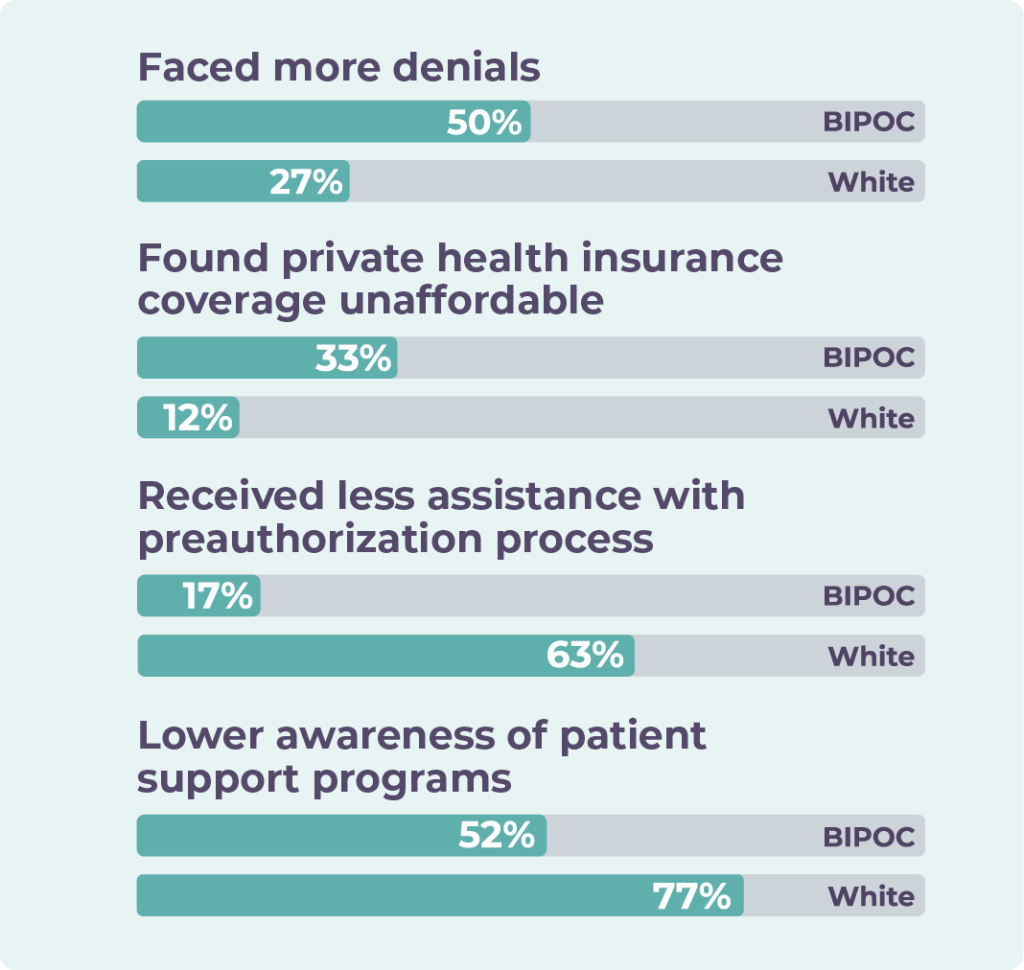 Faced more denials

50% BIPOC

27% White

Found private health insurance coverage unaffordable

33% BIPOC

12% White

Received less assistance with preauthorization process

17% BIPOC

63% White

Lower awareness of patient support programs

52% BIPOC

77% White