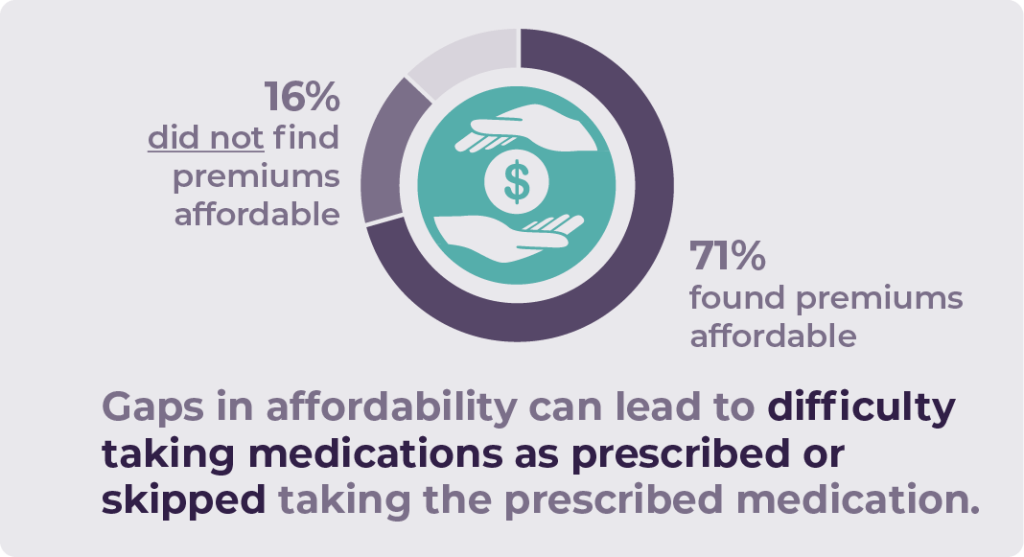 16%
did not find premiums affordable

$

71%
found premiums affordable

Gaps in affordability can lead to difficulty taking medications as prescribed or skipped taking the prescribed medication.