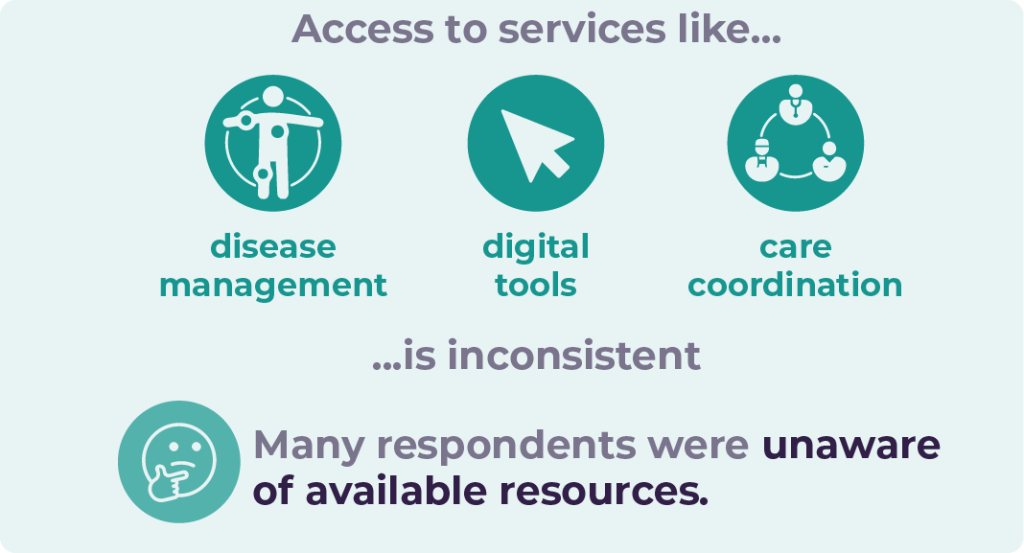 Access to services like...

disease management

digital tools

care coordination

...is inconsistent

Many respondents were unaware of available resources.