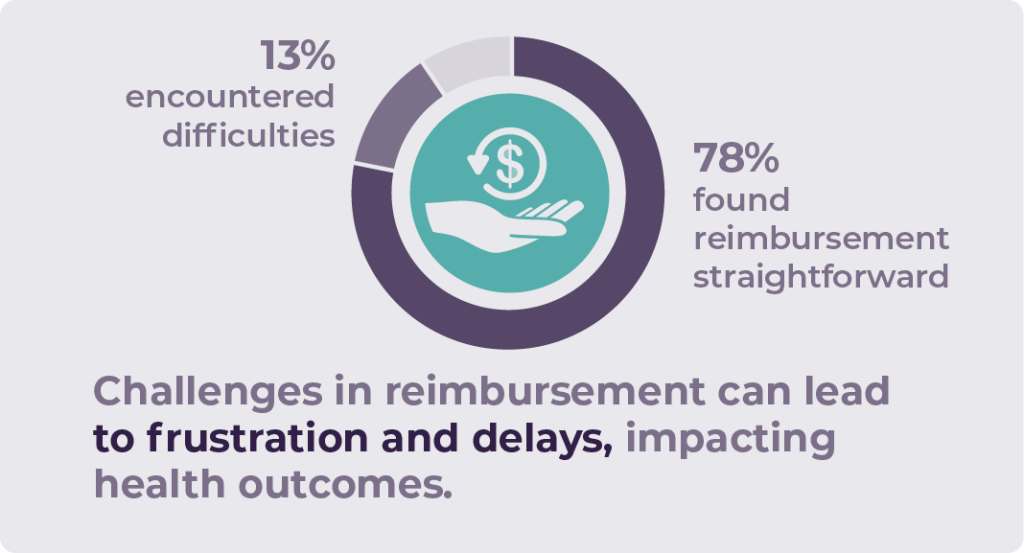 13%
encountered difficulties

$

78%
found reimbursement straightforward

Challenges in reimbursement can lead to frustration and delays, impacting health outcomes.