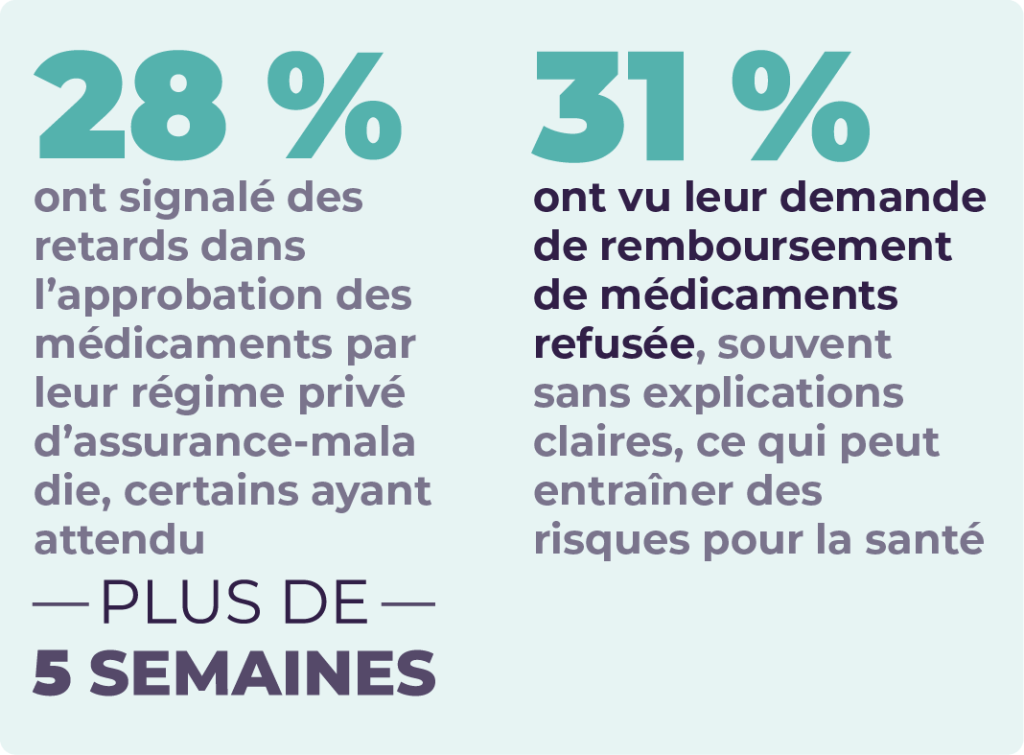 28 %

ont signalé des retards dans l'approbation des médicaments par leur régime privé d'assurance-mala die, certains ayant attendu

— PLUS DE —

5 SEMAINES

31 %

ont vu leur demande de remboursement de médicaments refusée, souvent sans explications claires, ce qui peut entraîner des risques pour la santé