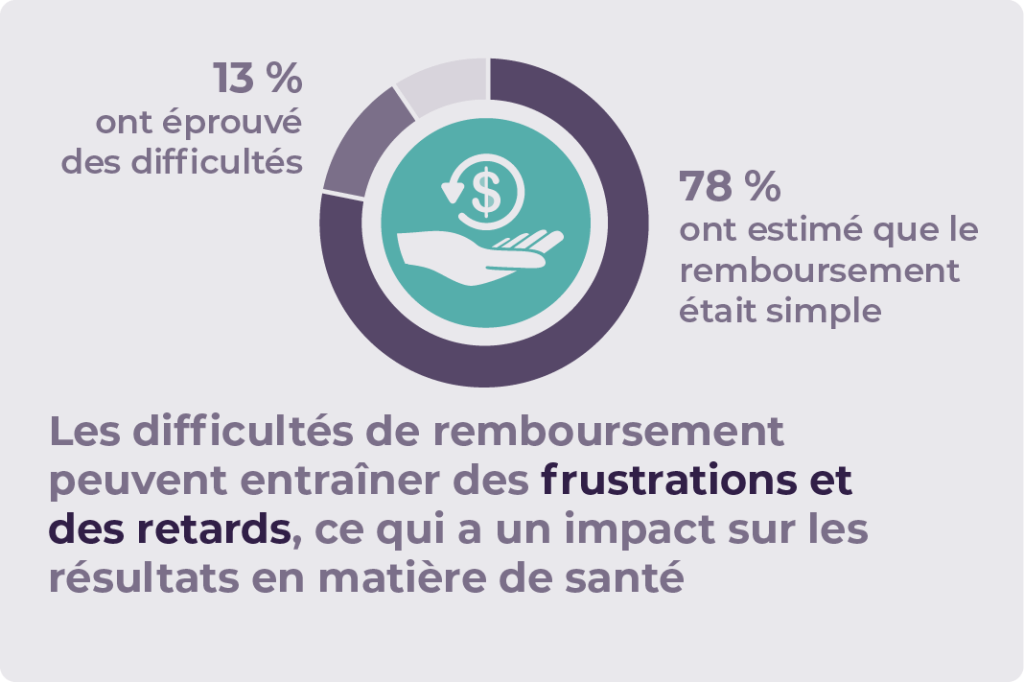 13 %
ont éprouvé des difficultés

$

78 %
ont estimé que le remboursement était simple

Les difficultés de remboursement peuvent entraîner des frustrations et des retards, ce qui a un impact sur les résultats en matière de santé